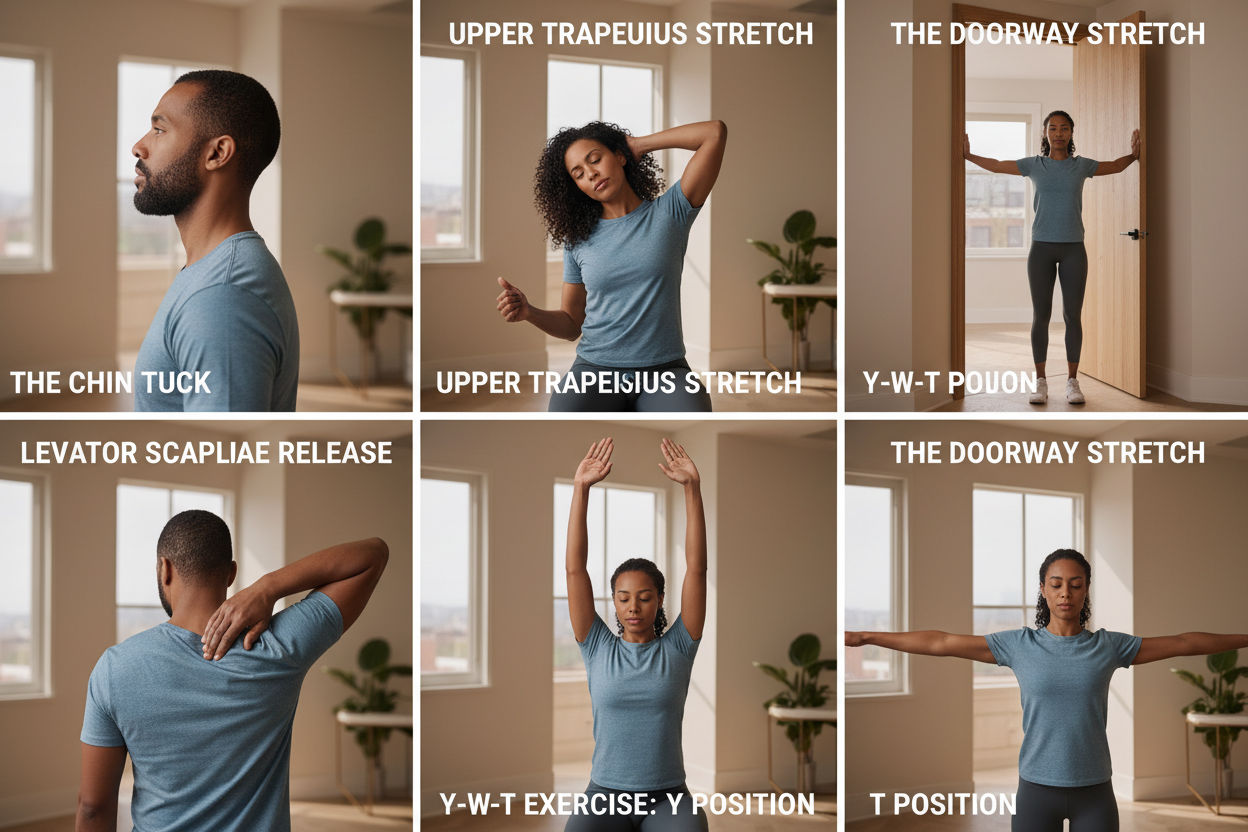 THE CHIN TUCK

UPPER TRAPEUIUS STRETCH

UPPER TRAPEISIUS STRETCH

THE DOORWAY STRETCH

Y-W-T POUON

LEVATOR SCAPLIAE RELEASE

Y-W-T EXERCISE: Y POSITION

THE DOORWAY STRETCH

T POSITION